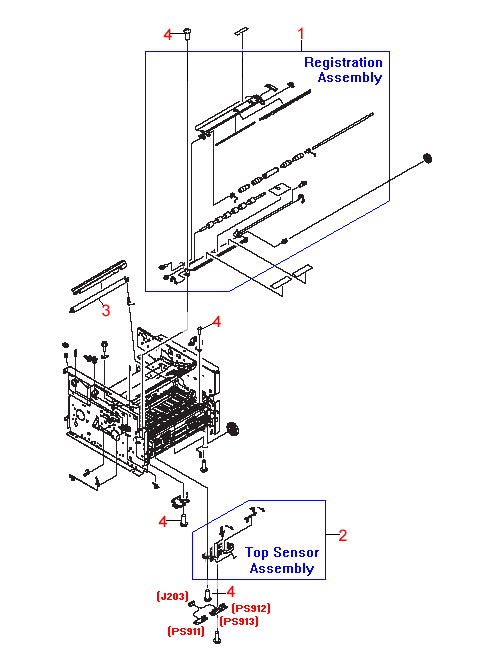 4

1

Registration Assembly

3

4

4

2

Top Sensor Assembly

(J203)

4

(PS912)

(PS913)

(PS911)